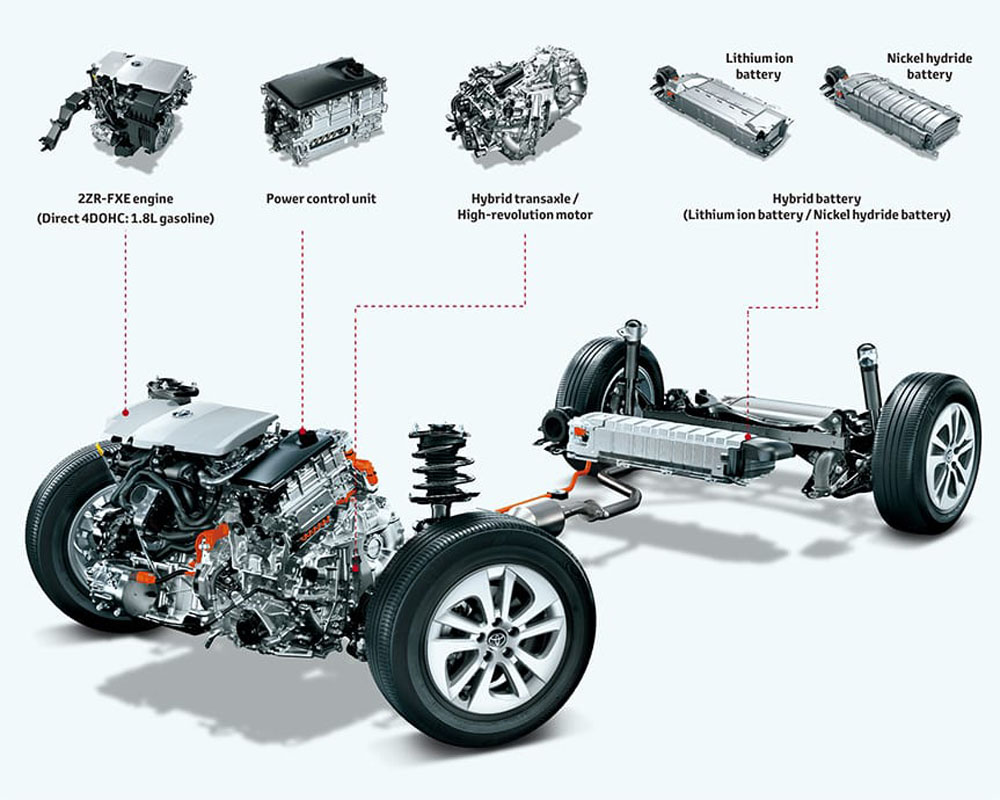 Lithium ion battery

Nickel hydride battery

2ZR-FXE engine (Direct 4DOHC: 1.8L gasoline)

Power control unit

Hybrid transaxle / High-revolution motor

Hybrid battery (Lithium ion battery / Nickel hydride battery)